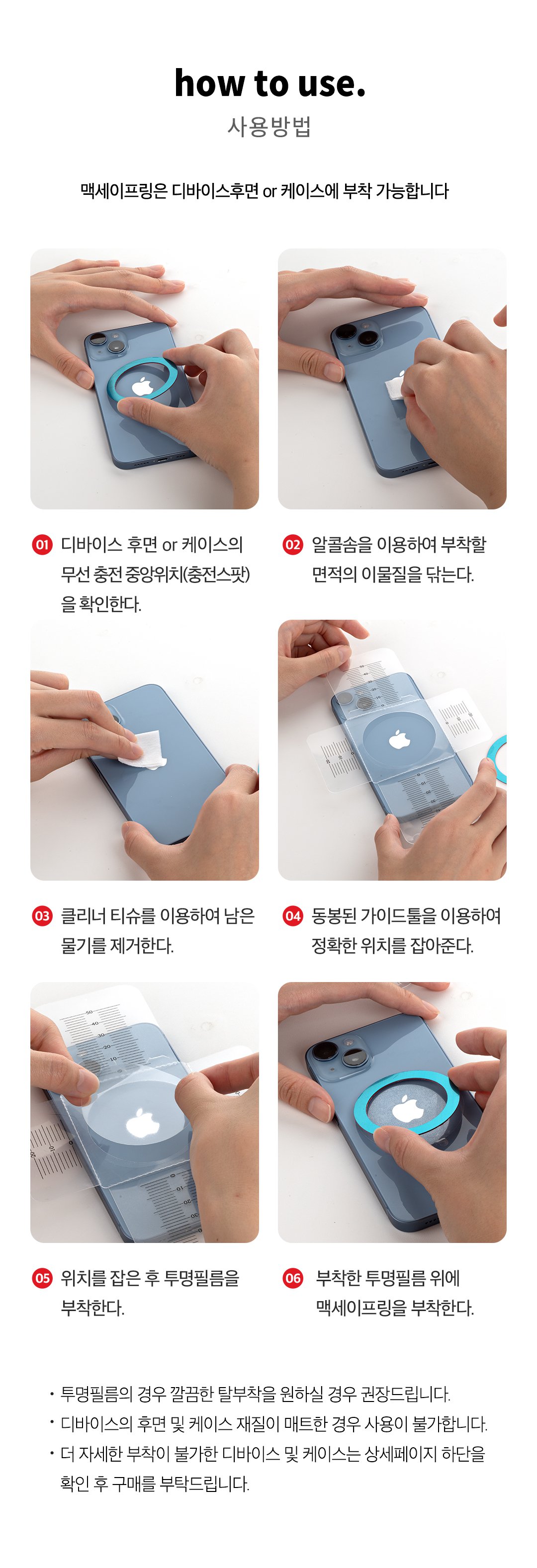 how to use.

사용방법

맥세이프링은 디바이스후면 or 케이스에 부착 가능합니다

01 디바이스 후면 or 케이스의 무선 충전 중앙위치(충전스팟)을 확인한다.

02 알콜솜을 이용하여 부착할 면적의 이물질을 닦는다.

03 클리너 티슈를 이용하여 남은 물기를 제거한다.

04 동봉된 가이드툴을 이용하여 정확한 위치를 잡아준다.

05 위치를 잡은 후 투명필름을 부착한다.

06 부착한 투명필름 위에 맥세이프링을 부착한다.

· 투명필름의 경우 깔끔한 탈부착을 원하실 경우 권장드립니다.
· 디바이스의 후면 및 케이스 재질이 매트한 경우 사용이 불가합니다.
· 더 자세한 부착이 불가한 디바이스 및 케이스는 상세페이지 하단을 확인 후 구매를 부탁드립니다.